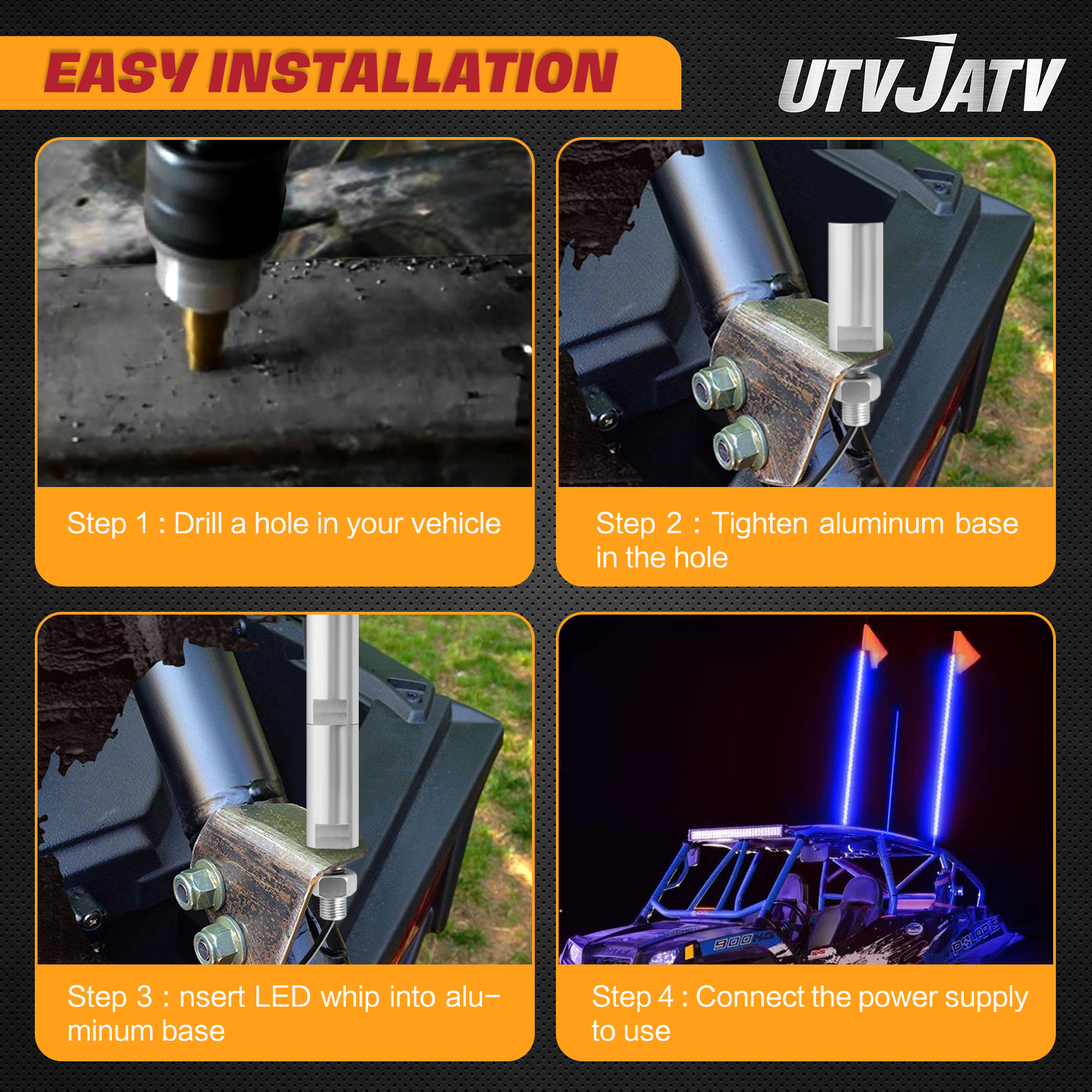 EASY INSTALLATION

UTVJATV

Step 1 : Drill a hole in your vehicle

Step 2 : Tighten aluminum base in the hole

Step 3 : nsert LED whip into aluminum base

900

POLARIS

Step 4 : Connect the power supply to use