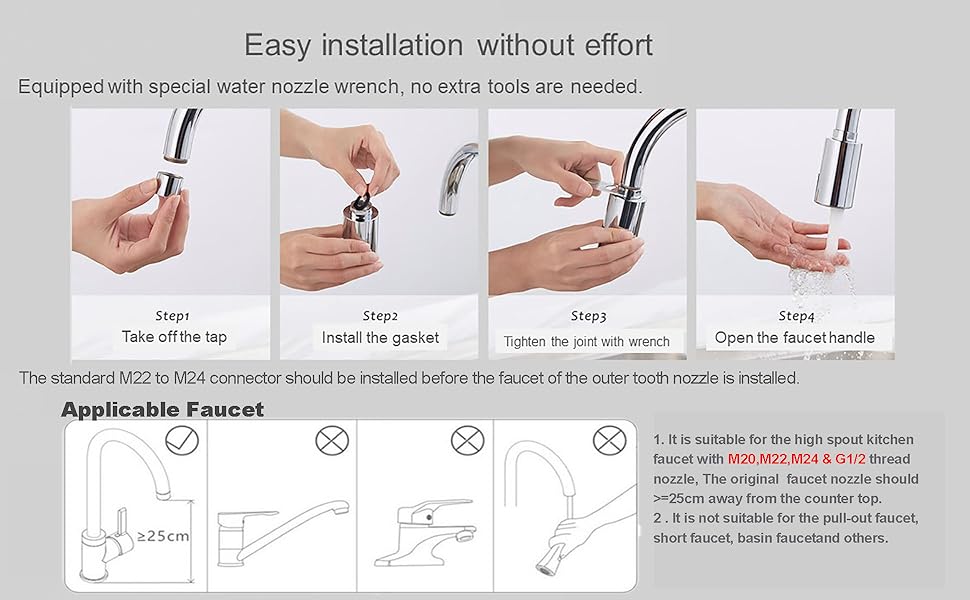 Easy installation without effort

Equipped with special water nozzle wrench, no extra tools are needed.

Step1
Take off the tap

Step2
Install the gasket

Step3
Tighten the joint with wrench

Step4
Open the faucet handle

The standard M22 to M24 connector should be installed before the faucet of the outer tooth nozzle is installed.

Applicable Faucet

≥25cm

1. It is suitable for the high spout kitchen faucet with M20,M22,M24 & G1/2 thread nozzle, The original faucet nozzle should >=25cm away from the counter top.
2 . It is not suitable for the pull-out faucet, short faucet, basin faucetand others.