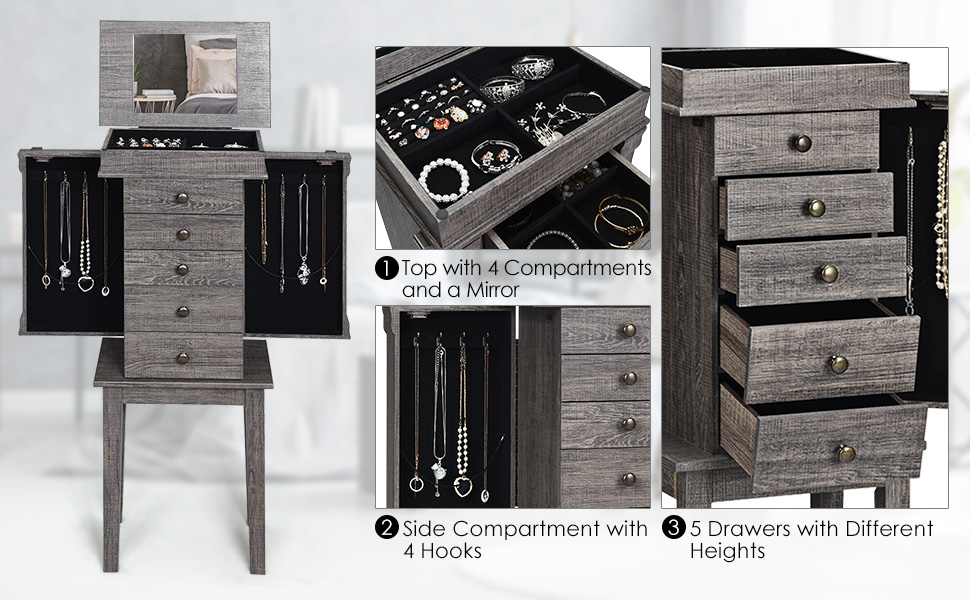 1 Top with 4 Compartments and a Mirror

2 Side Compartment with 4 Hooks

3 5 Drawers with Different Heights