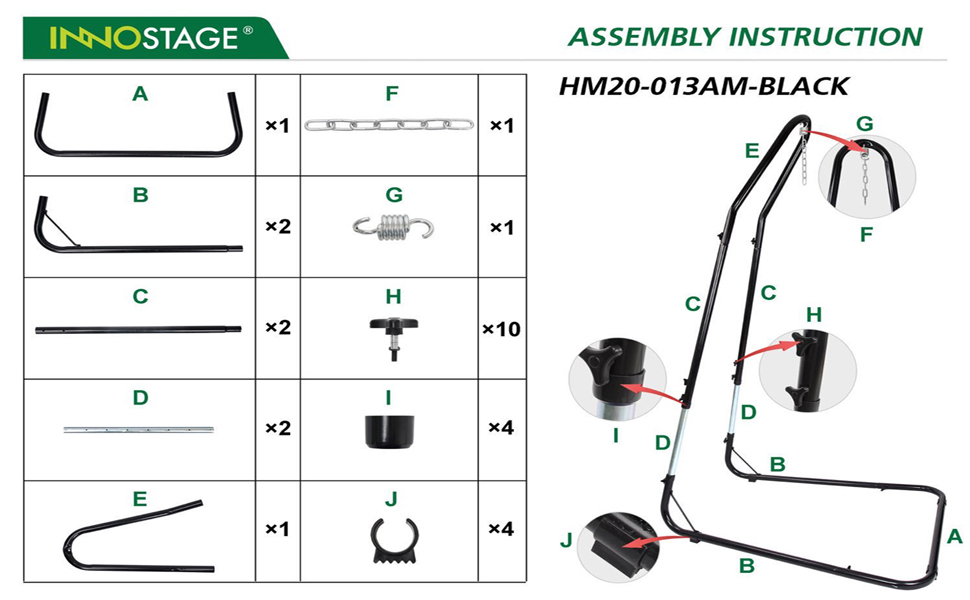 INNOSTAGE®

ASSEMBLY INSTRUCTION

| A | ×1 | F | ×1 |
|---|---|---|---|
| B | ×2 | G | ×1 |
| C | ×2 | H | ×10 |
| D | ×2 | I | ×4 |
| E | ×1 | J | ×4 |

HM20-013AM-BLACK

G
E
F
C
C
H
I
D
D
B
J
B
A