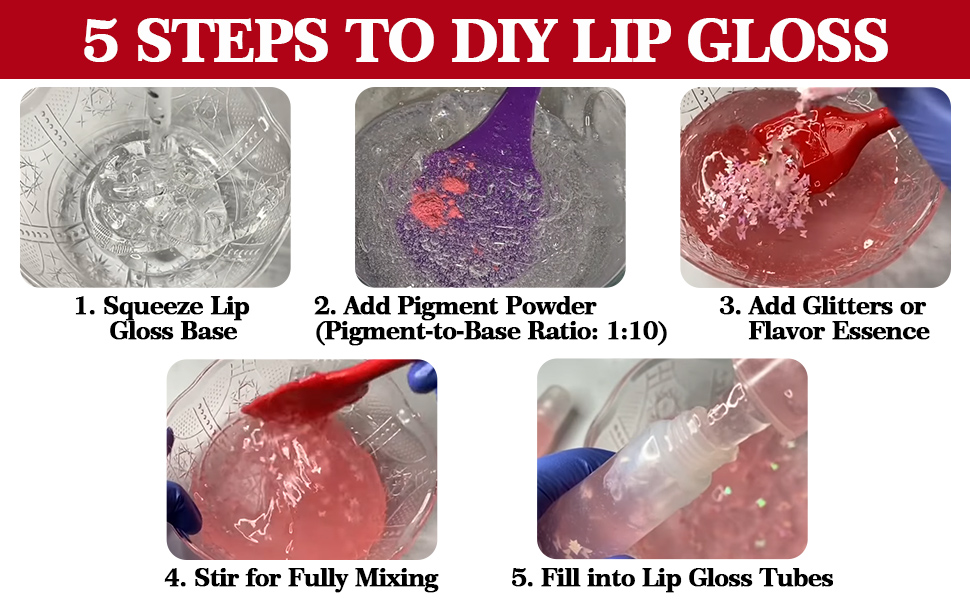 5 STEPS TO DIY LIP GLOSS

1. Squeeze Lip Gloss Base

2. Add Pigment Powder (Pigment-to-Base Ratio: 1:10)

3. Add Glitters or Flavor Essence

4. Stir for Fully Mixing

5. Fill into Lip Gloss Tubes