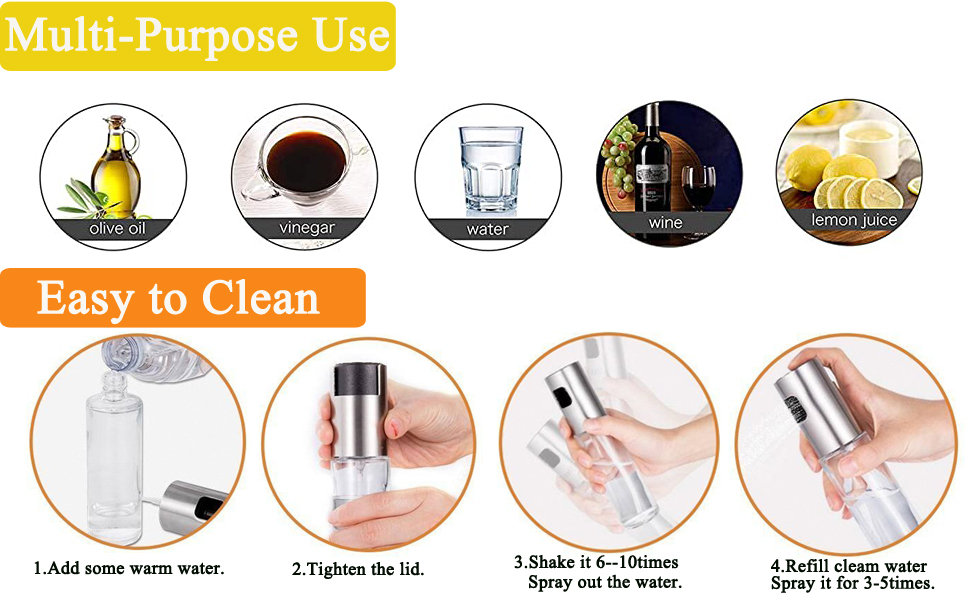 Multi-Purpose Use

olive oil

vinegar

water

wine

lemon juice

Easy to Clean

1.Add some warm water.

2.Tighten the lid.

3.Shake it 6--10times
Spray out the water.

4.Refill cleam water
Spray it for 3-5times.