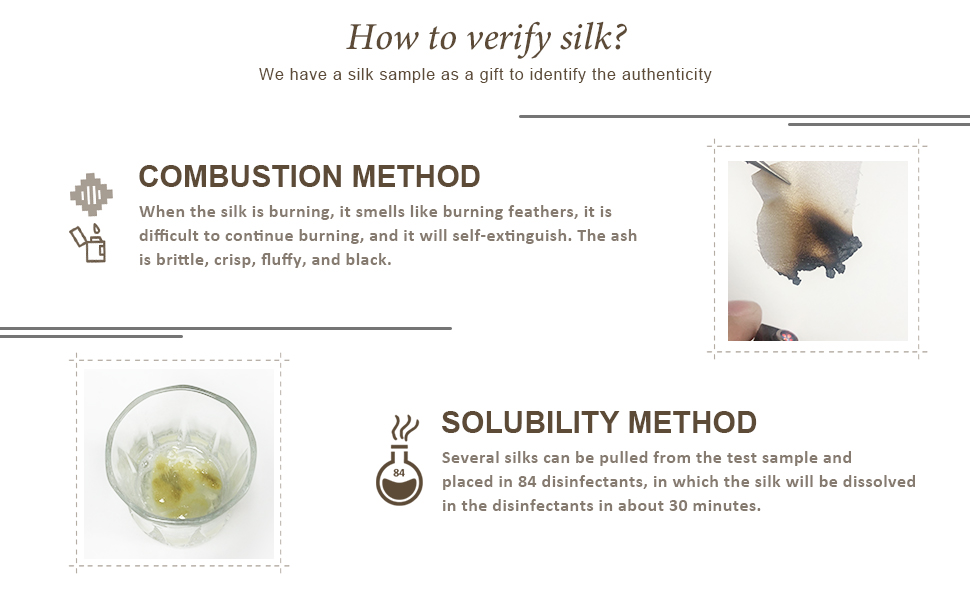 How to verify silk?
We have a silk sample as a gift to identify the authenticity

COMBUSTION METHOD
When the silk is burning, it smells like burning feathers, it is difficult to continue burning, and it will self-extinguish. The ash is brittle, crisp, fluffy, and black.

84

SOLUBILITY METHOD
Several silks can be pulled from the test sample and placed in 84 disinfectants, in which the silk will be dissolved in the disinfectants in about 30 minutes.