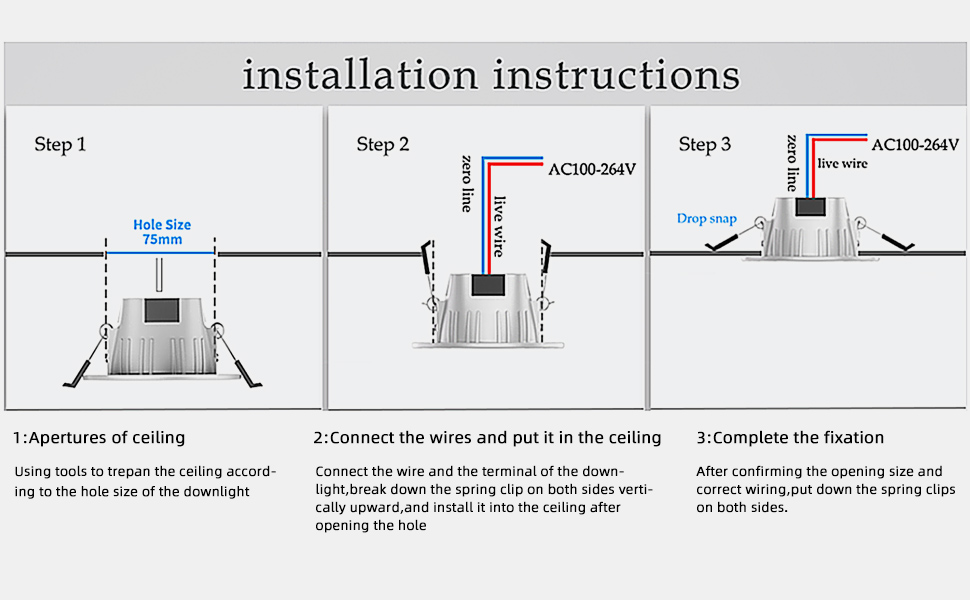 installation instructions

Step 1

Hole Size
75mm

Step 2

zero line
live wire
AC100-264V

Step 3

zero line
live wire
AC100-264V
Drop snap

1:Apertures of ceiling

Using tools to trepan the ceiling according to the hole size of the downlight

2:Connect the wires and put it in the ceiling

Connect the wire and the terminal of the downlight,break down the spring clip on both sides vertically upward,and install it into the ceiling after opening the hole

3:Complete the fixation

After confirming the opening size and correct wiring,put down the spring clips on both sides.