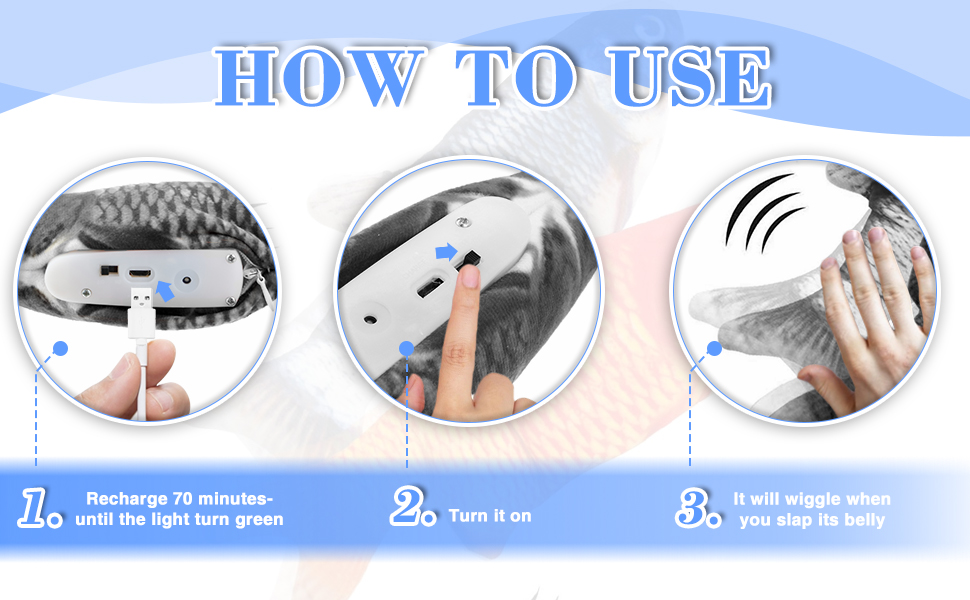 HOW TO USE

1. Recharge 70 minutes-until the light turn green

2. Turn it on

3. It will wiggle when you slap its belly