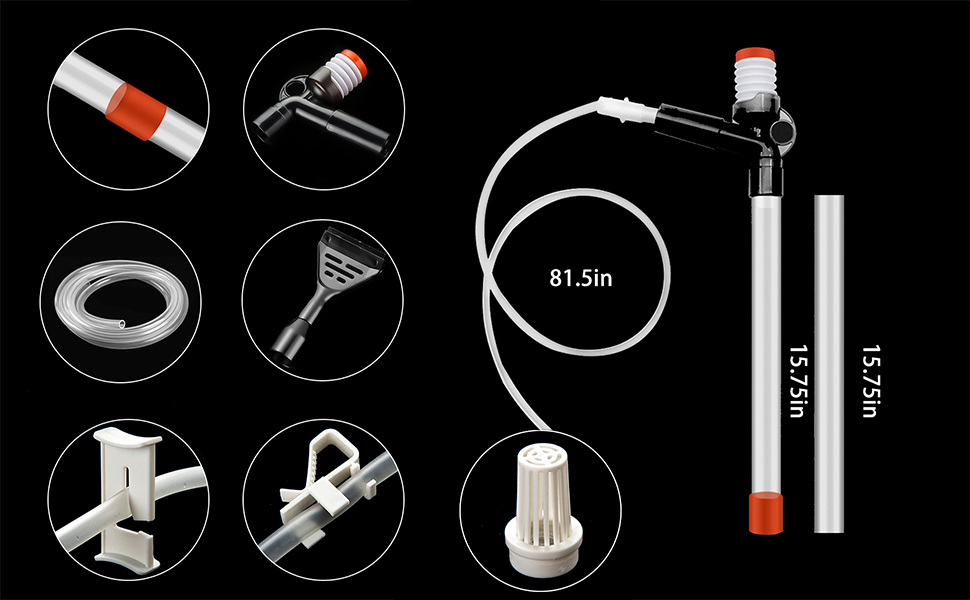 81.5in

15.75in

15.75in