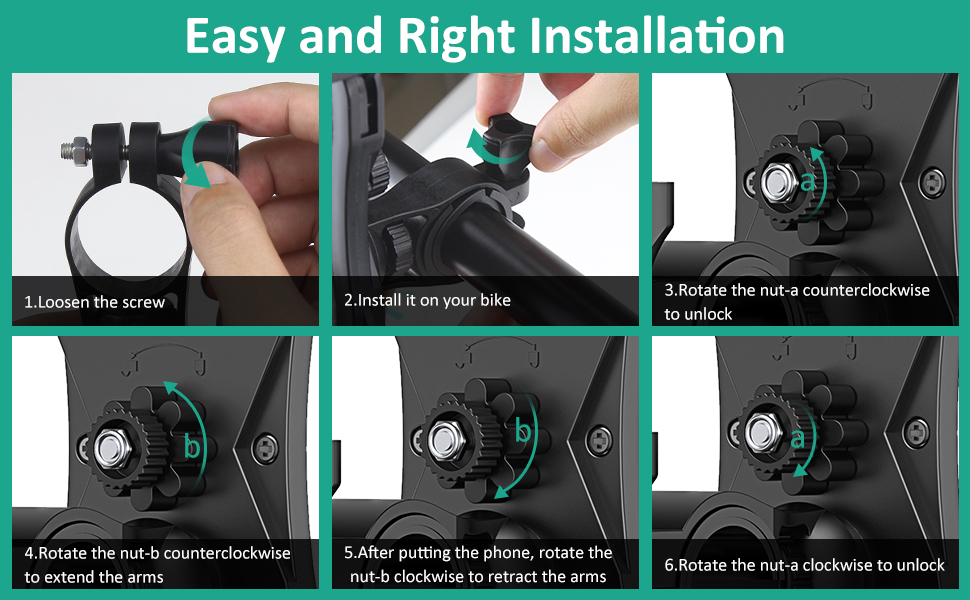 Easy and Right Installation

1.Loosen the screw

2.Install it on your bike

a

3.Rotate the nut-a counterclockwise to unlock

b

4.Rotate the nut-b counterclockwise to extend the arms

b

5.After putting the phone, rotate the nut-b clockwise to retract the arms

a

6.Rotate the nut-a clockwise to unlock