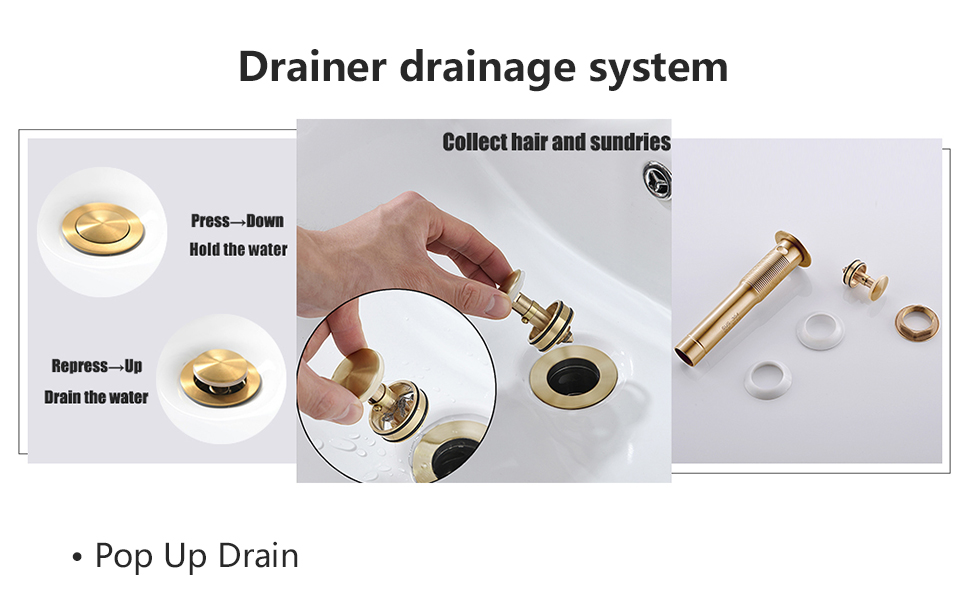 Drainer drainage system

Press→Down
Hold the water

Repress→Up
Drain the water

Collect hair and sundries

• Pop Up Drain