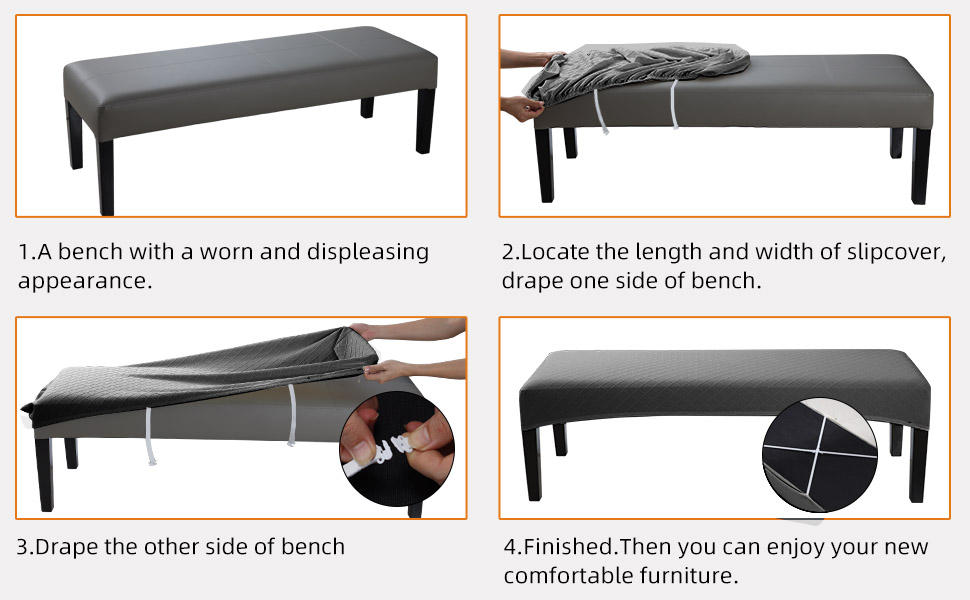 1.A bench with a worn and displeasing appearance.

2.Locate the length and width of slipcover, drape one side of bench.

3.Drape the other side of bench

4.Finished.Then you can enjoy your new comfortable furniture.