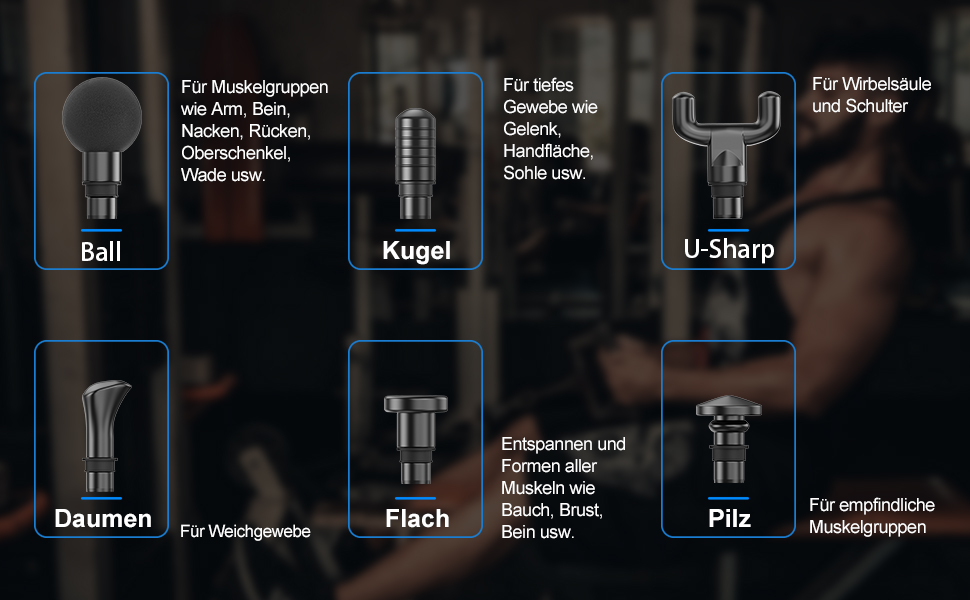 Ball

Für Muskelgruppen wie Arm, Bein, Nacken, Rücken, Oberschenkel, Wade usw.

Kugel

Für tiefes Gewebe wie Gelenk, Handfläche, Sohle usw.

U-Sharp

Für Wirbelsäule und Schulter

Daumen

Für Weichgewebe

Flach

Entspannen und Formen aller Muskeln wie Bauch, Brust, Bein usw.

Pilz

Für empfindliche Muskelgruppen