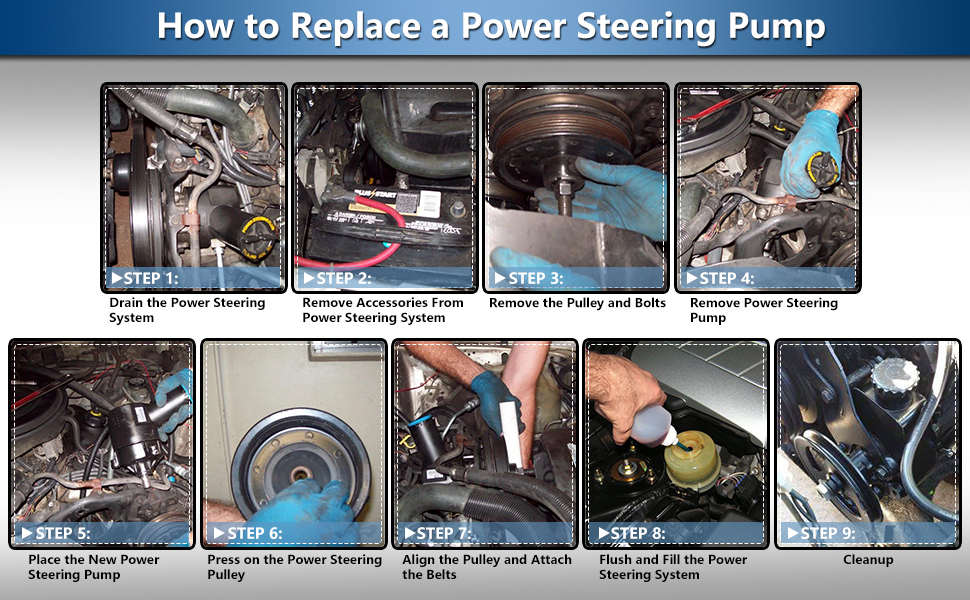 How to Replace a Power Steering Pump

▶STEP 1:
Drain the Power Steering System

▶STEP 2:
Remove Accessories From Power Steering System

▶STEP 3:
Remove the Pulley and Bolts

▶STEP 4:
Remove Power Steering Pump

▶STEP 5:
Place the New Power Steering Pump

▶STEP 6:
Press on the Power Steering Pulley

▶STEP 7:
Align the Pulley and Attach the Belts

▶STEP 8:
Flush and Fill the Power Steering System

▶STEP 9:
Cleanup