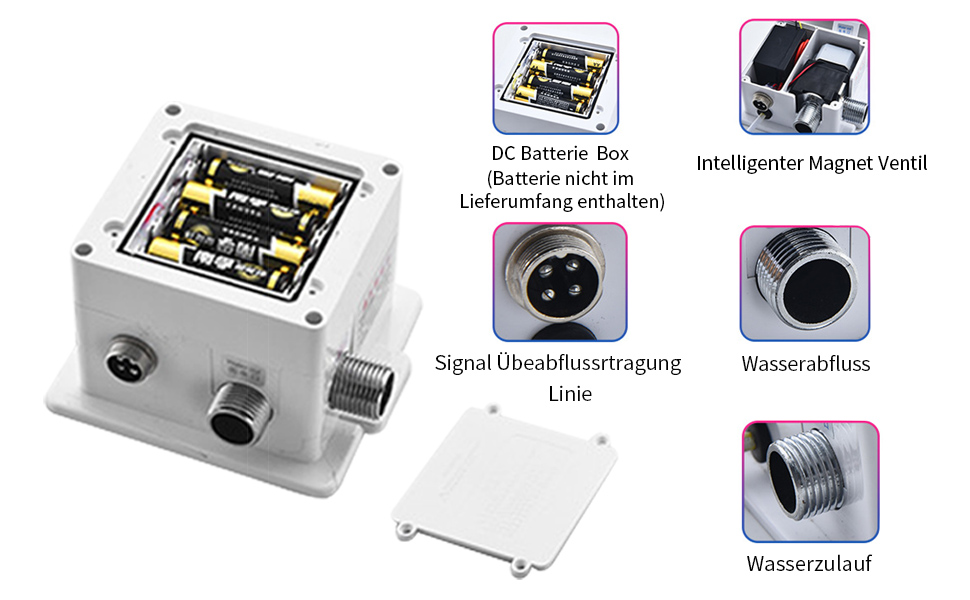 DC Batterie Box
(Batterie nicht im Lieferumfang enthalten)

Intelligenter Magnet Ventil

Signal Übeabflussrtragung Linie

Wasserabfluss

Wasserzulauf