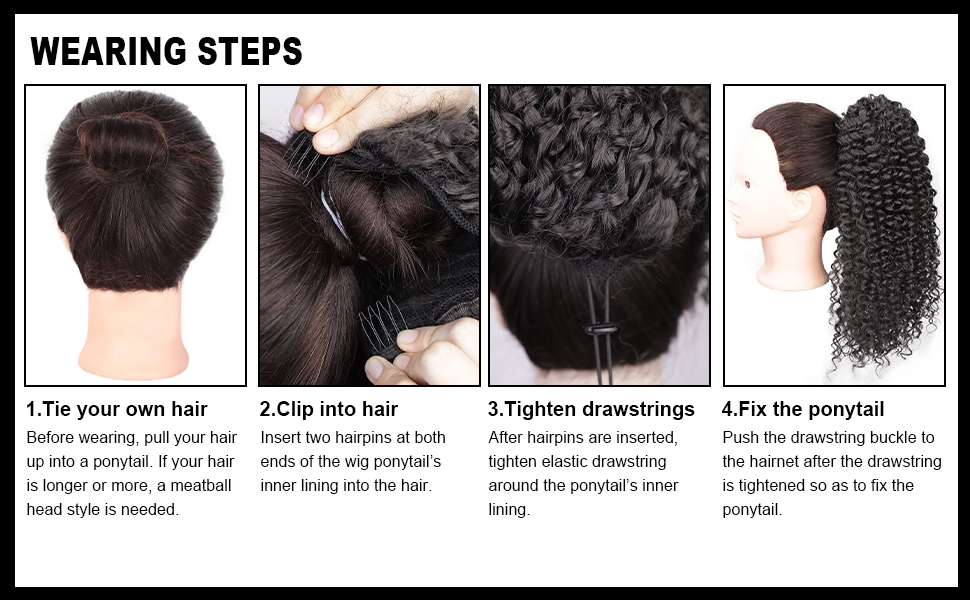 WEARING STEPS

1.Tie your own hair

Before wearing, pull your hair up into a ponytail. If your hair is longer or more, a meatball head style is needed.

2.Clip into hair

Insert two hairpins at both ends of the wig ponytail's inner lining into the hair.

3.Tighten drawstrings

After hairpins are inserted, tighten elastic drawstring around the ponytail's inner lining.

4.Fix the ponytail

Push the drawstring buckle to the hairnet after the drawstring is tightened so as to fix the ponytail.