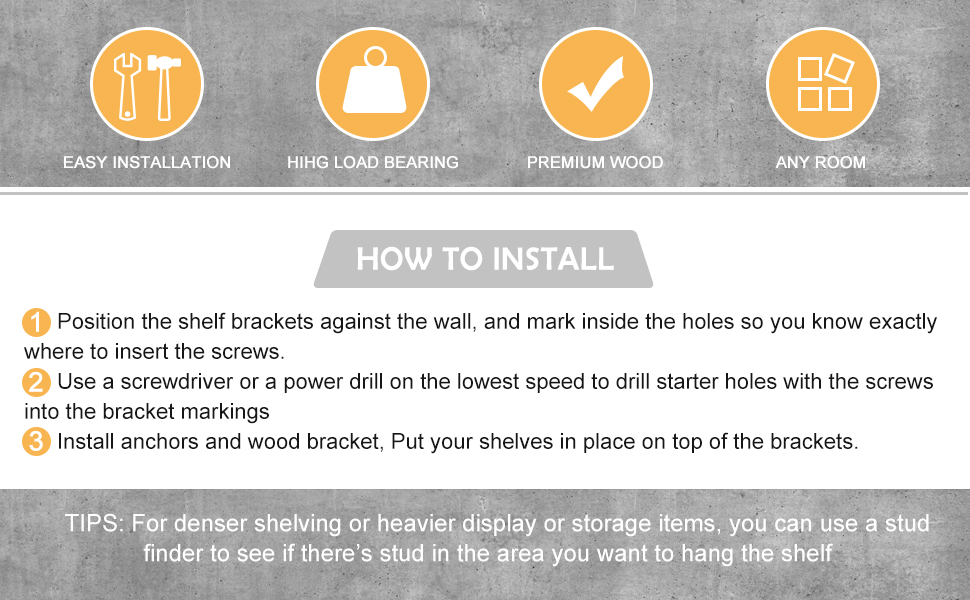 EASY INSTALLATION

HIHG LOAD BEARING

PREMIUM WOOD

ANY ROOM

HOW TO INSTALL

1 Position the shelf brackets against the wall, and mark inside the holes so you know exactly where to insert the screws.

2 Use a screwdriver or a power drill on the lowest speed to drill starter holes with the screws into the bracket markings

3 Install anchors and wood bracket, Put your shelves in place on top of the brackets.

TIPS: For denser shelving or heavier display or storage items, you can use a stud finder to see if there's stud in the area you want to hang the shelf