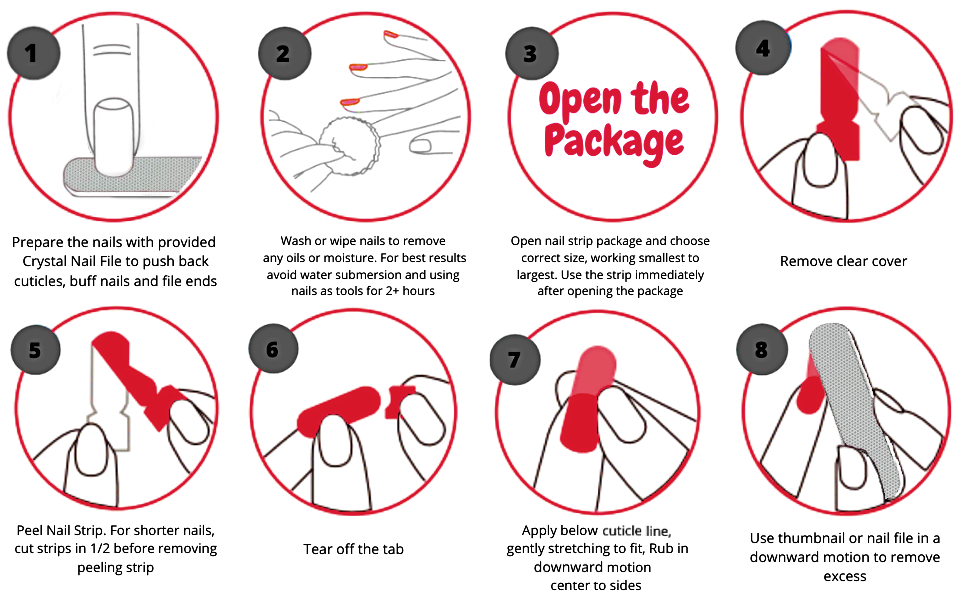 1

Prepare the nails with provided Crystal Nail File to push back cuticles, buff nails and file ends

2

Wash or wipe nails to remove any oils or moisture. For best results avoid water submersion and using nails as tools for 2+ hours

3

Open the Package

Open nail strip package and choose correct size, working smallest to largest. Use the strip immediately after opening the package

4

Remove clear cover

5

Peel Nail Strip. For shorter nails, cut strips in 1/2 before removing peeling strip

6

Tear off the tab

7

Apply below cuticle line, gently stretching to fit, Rub in downward motion center to sides

8

Use thumbnail or nail file in a downward motion to remove excess