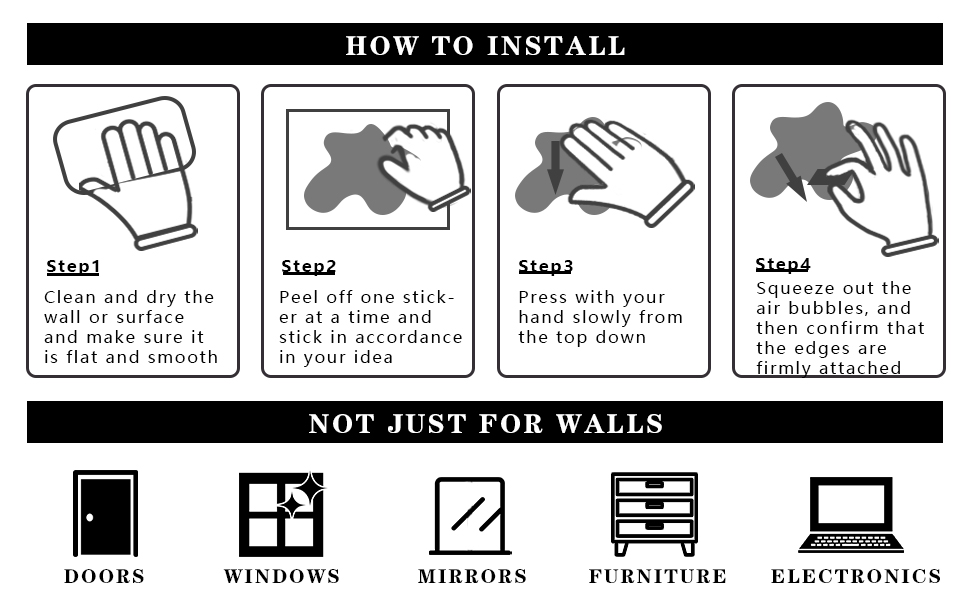 HOW TO INSTALL

Step1
Clean and dry the wall or surface and make sure it is flat and smooth

Step2
Peel off one sticker at a time and stick in accordance in your idea

Step3
Press with your hand slowly from the top down

Step4
Squeeze out the air bubbles, and then confirm that the edges are firmly attached

NOT JUST FOR WALLS

DOORS

WINDOWS

MIRRORS

FURNITURE

ELECTRONICS