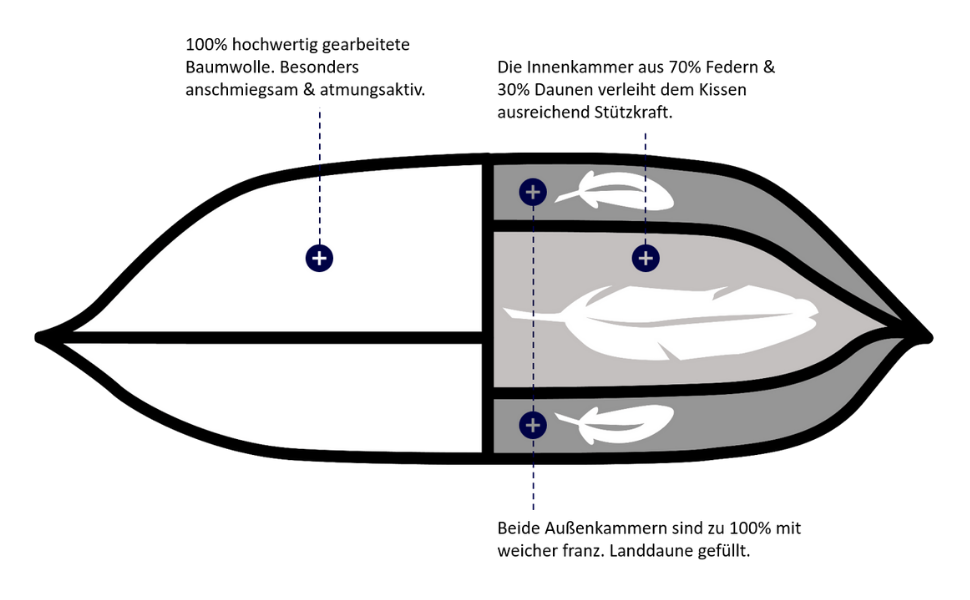 100% hochwertig gearbeitete Baumwolle. Besonders anschmiegsam & atmungsaktiv.

Die Innenkammer aus 70% Federn & 30% Daunen verleiht dem Kissen ausreichend Stützkraft.

Beide Außenkammern sind zu 100% mit weicher franz. Landdaune gefüllt.