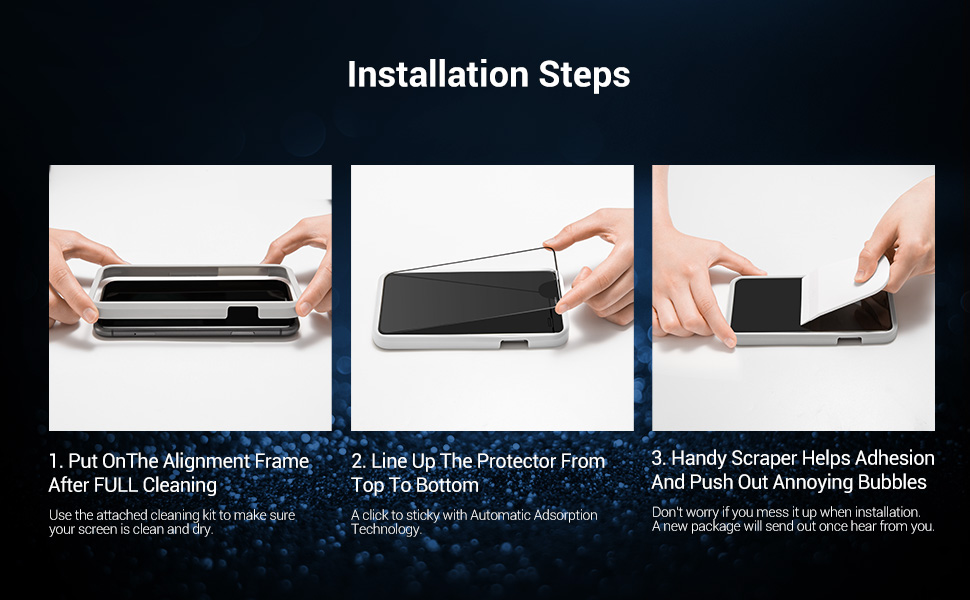 Installation Steps

1. Put OnThe Alignment Frame After FULL Cleaning

Use the attached cleaning kit to make sure your screen is clean and dry.

2. Line Up The Protector From Top To Bottom

A click to sticky with Automatic Adsorption Technology.

3. Handy Scraper Helps Adhesion And Push Out Annoying Bubbles

Don't worry if you mess it up when installation. A new package will send out once hear from you.