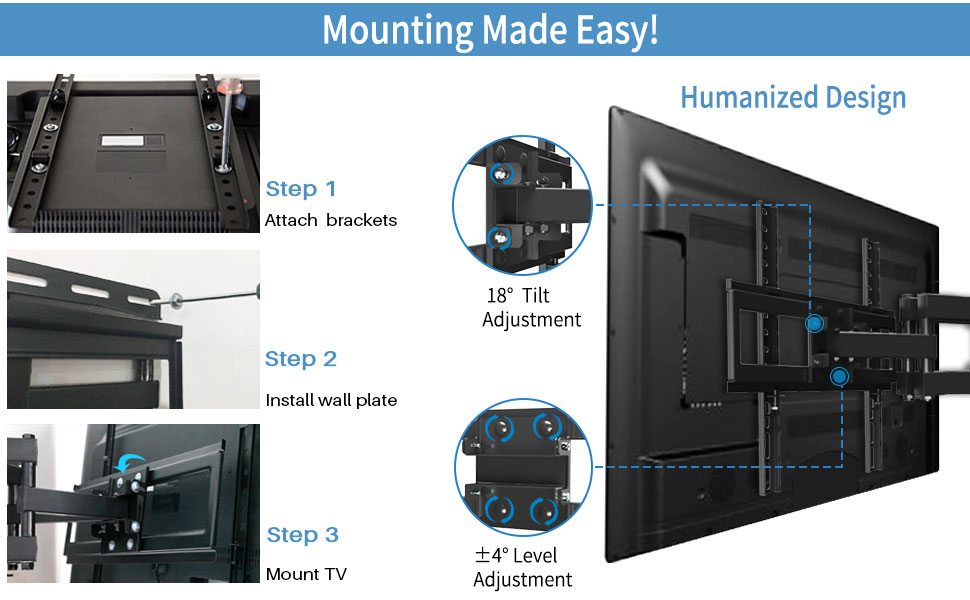 Mounting Made Easy!

Step 1
Attach brackets

Step 2
Install wall plate

Step 3
Mount TV

Humanized Design

18° Tilt Adjustment

±4° Level Adjustment