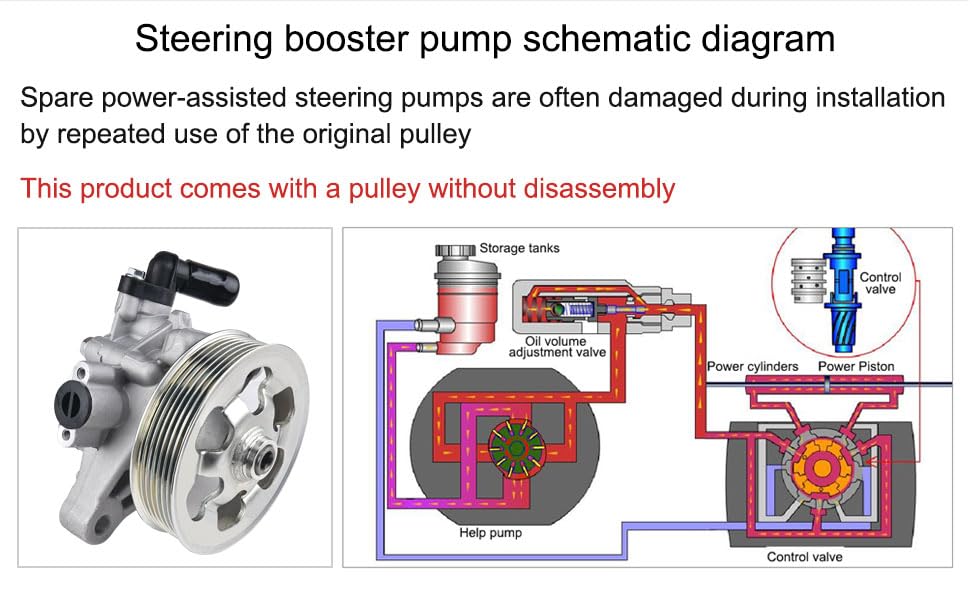 Steering booster pump schematic diagram

Spare power-assisted steering pumps are often damaged during installation by repeated use of the original pulley

This product comes with a pulley without disassembly

Storage tanks

Control valve

Oil volume adjustment valve

Power cylinders

Power Piston

Help pump

Control valve