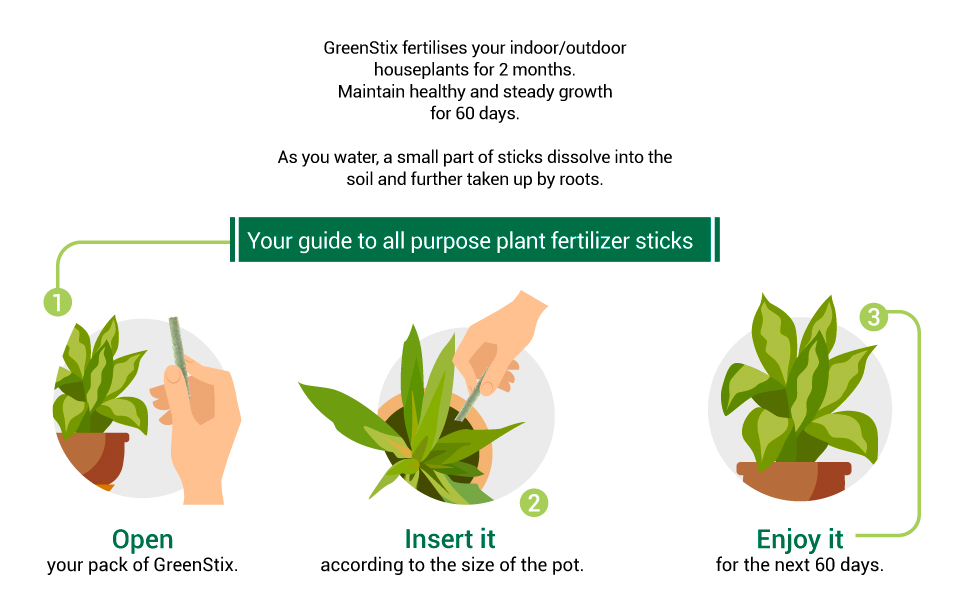 GreenStix fertilises your indoor/outdoor houseplants for 2 months. Maintain healthy and steady growth for 60 days.

As you water, a small part of sticks dissolve into the soil and further taken up by roots.

Your guide to all purpose plant fertilizer sticks

1

Open
your pack of GreenStix.

2

Insert it
according to the size of the pot.

3

Enjoy it
for the next 60 days.