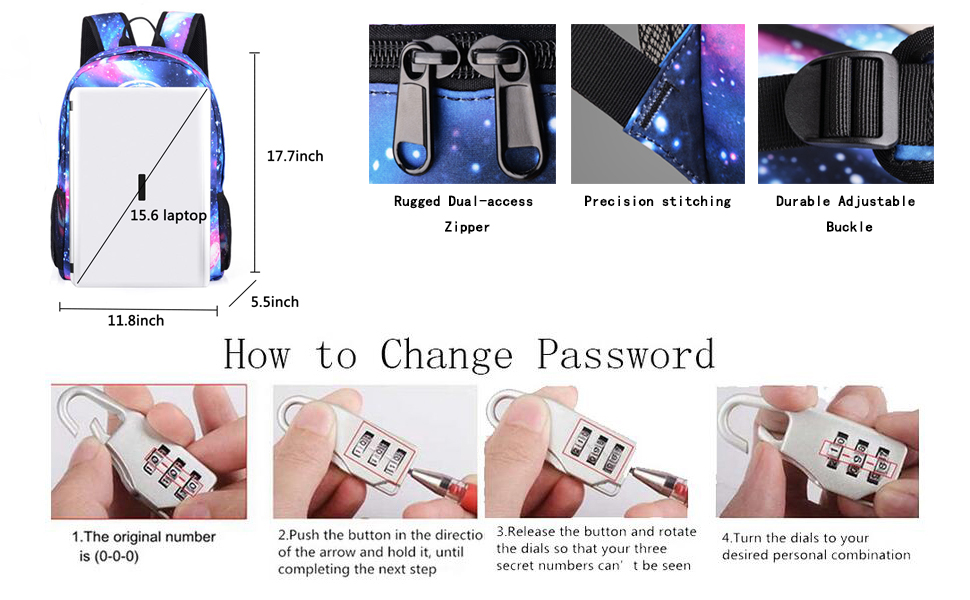 17.7inch

15.6 laptop

5.5inch

11.8inch

Rugged Dual-access Zipper

Precision stitching

Durable Adjustable Buckle

How to Change Password

1.The original number is (0-0-0)

2.Push the button in the directio of the arrow and hold it, until completing the next step

3.Release the button and rotate the dials so that your three secret numbers can' t be seen

4.Turn the dials to your desired personal combination