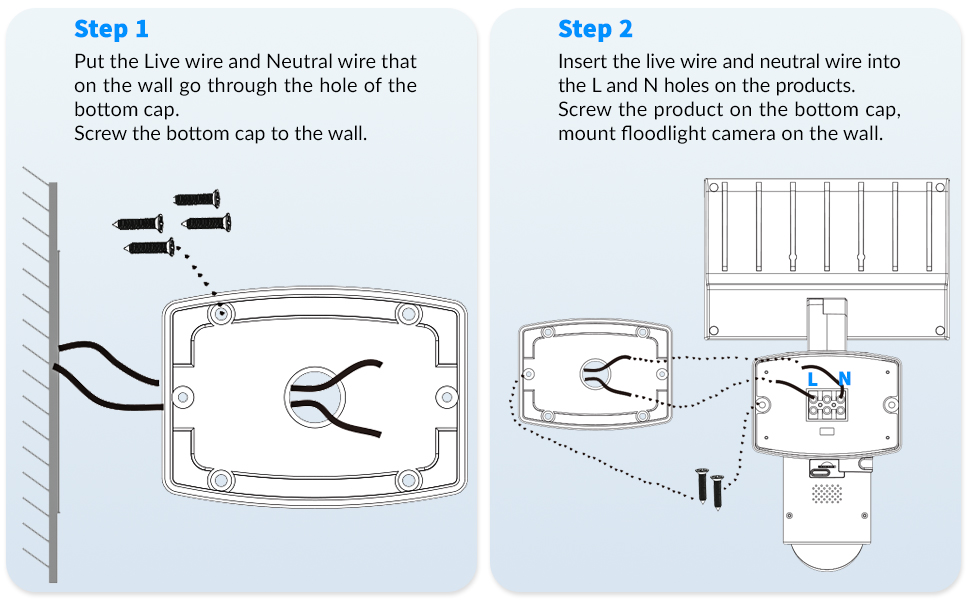 Step 1

Put the Live wire and Neutral wire that on the wall go through the hole of the bottom cap.
Screw the bottom cap to the wall.

Step 2

Insert the live wire and neutral wire into the L and N holes on the products.
Screw the product on the bottom cap, mount floodlight camera on the wall.

L N