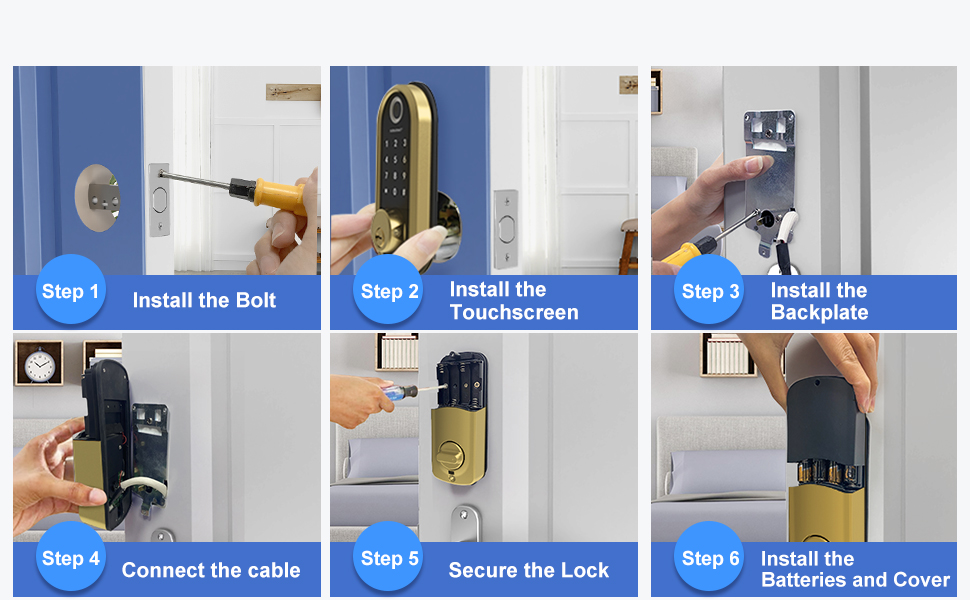 Step 1
Install the Bolt

Step 2
Install the Touchscreen

Step 3
Install the Backplate

Step 4
Connect the cable

Step 5
Secure the Lock

Step 6
Install the Batteries and Cover