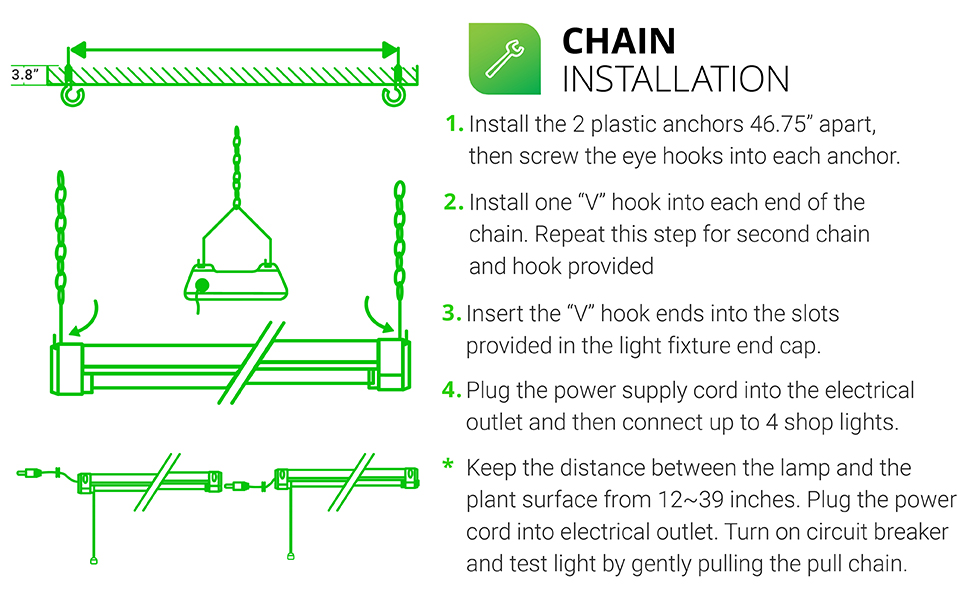 3.8"

CHAIN
INSTALLATION

1. Install the 2 plastic anchors 46.75" apart, then screw the eye hooks into each anchor.

2. Install one "V" hook into each end of the chain. Repeat this step for second chain and hook provided

3. Insert the "V" hook ends into the slots provided in the light fixture end cap.

4. Plug the power supply cord into the electrical outlet and then connect up to 4 shop lights.

* Keep the distance between the lamp and the plant surface from 12~39 inches. Plug the power cord into electrical outlet. Turn on circuit breaker and test light by gently pulling the pull chain.