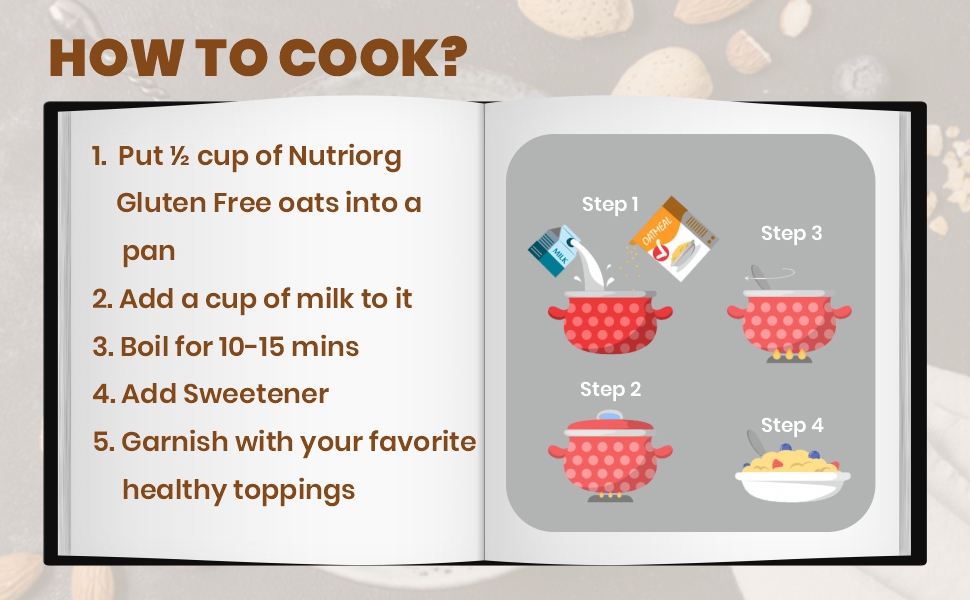 HOW TO COOK?

1. Put ½ cup of Nutriorg Gluten Free oats into a pan
2. Add a cup of milk to it
3. Boil for 10-15 mins
4. Add Sweetener
5. Garnish with your favorite healthy toppings

Step 1

MILK

OATMEAL

Step 3

Step 2

Step 4