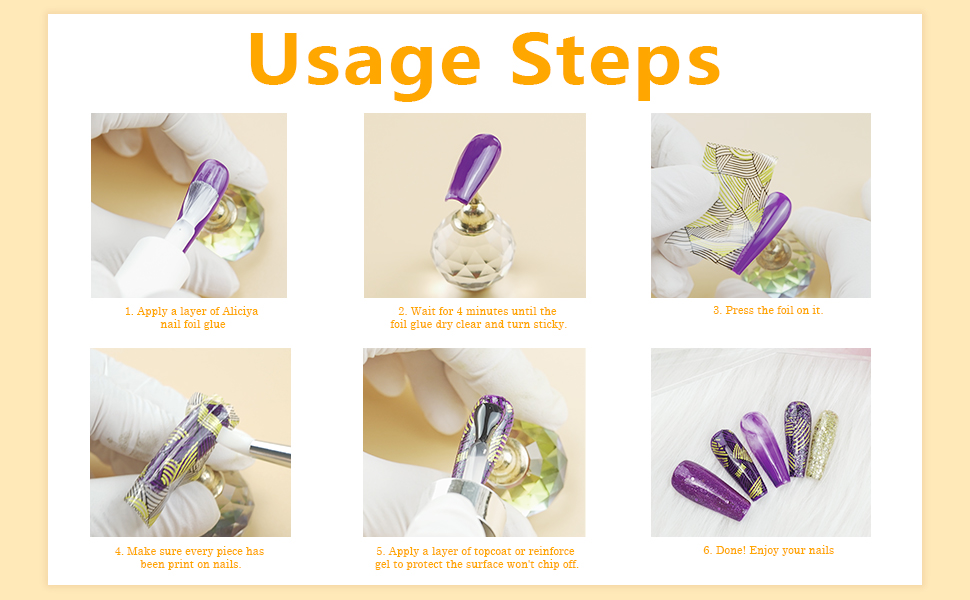 Usage Steps

1. Apply a layer of Aliciya nail foil glue

2. Wait for 4 minutes until the foil glue dry clear and turn sticky.

3. Press the foil on it.

4. Make sure every piece has been print on nails.

5. Apply a layer of topcoat or reinforce gel to protect the surface won't chip off.

6. Done! Enjoy your nails