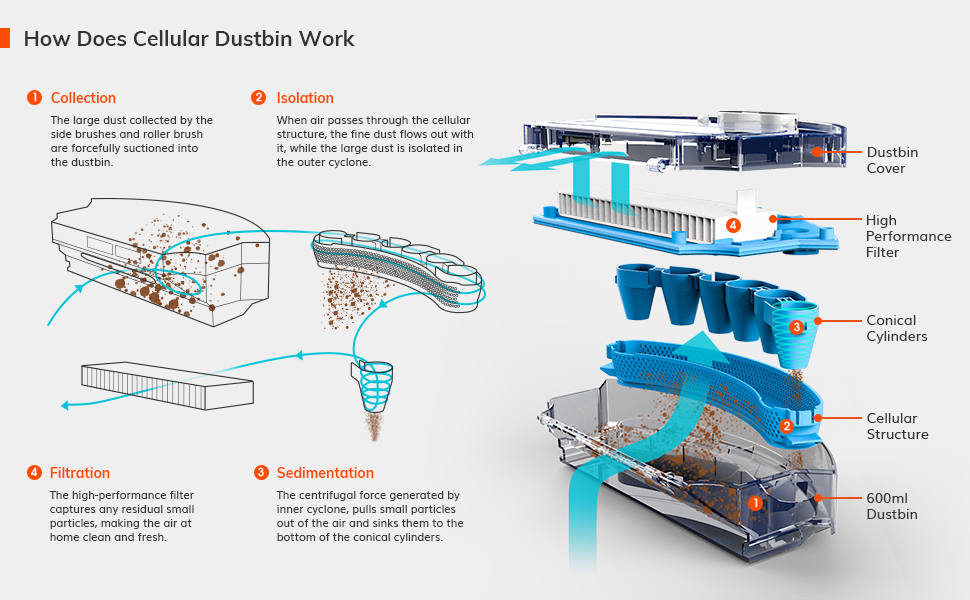 How Does Cellular Dustbin Work

1 Collection

The large dust collected by the side brushes and roller brush are forcefully suctioned into the dustbin.

2 Isolation

When air passes through the cellular structure, the fine dust flows out with it, while the large dust is isolated in the outer cyclone.

4 Filtration

The high-performance filter captures any residual small particles, making the air at home clean and fresh.

3 Sedimentation

The centrifugal force generated by inner cyclone, pulls small particles out of the air and sinks them to the bottom of the conical cylinders.

Dustbin Cover

4

High Performance Filter

3

Conical Cylinders

2

Cellular Structure

1

600ml Dustbin