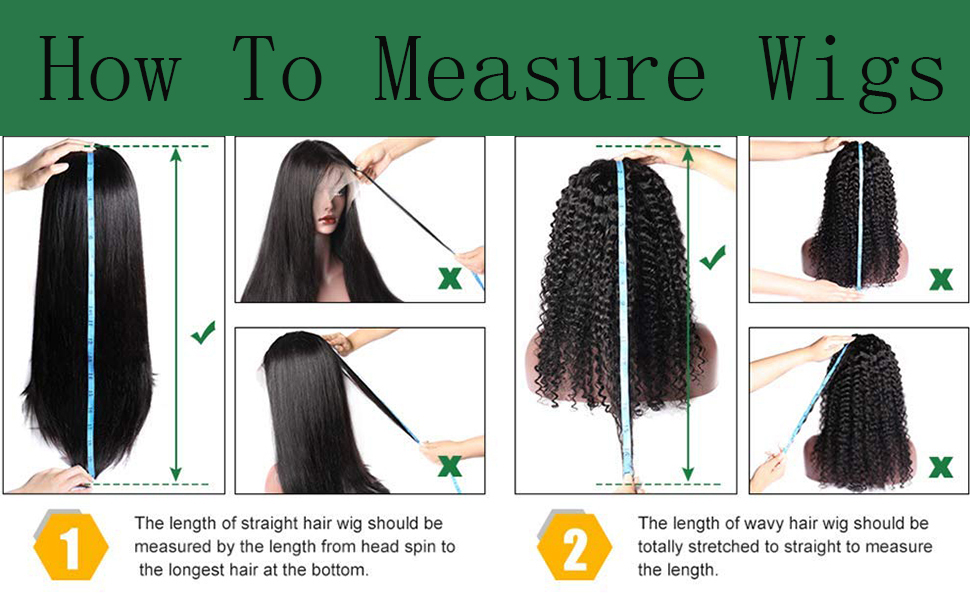 How To Measure Wigs

1

The length of straight hair wig should be measured by the length from head spin to the longest hair at the bottom.

2

The length of wavy hair wig should be totally stretched to straight to measure the length.