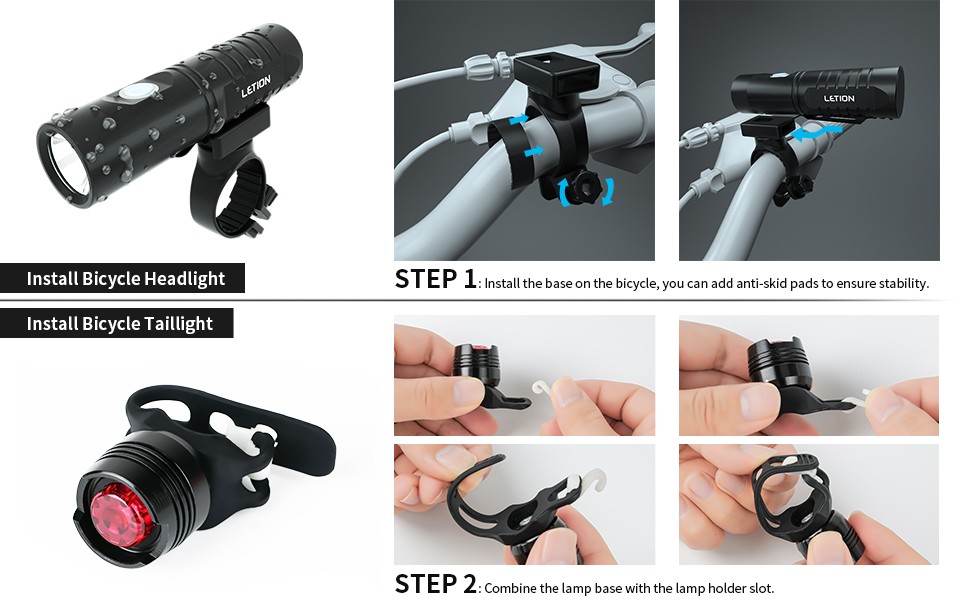 LETION

LETION

Install Bicycle Headlight

STEP 1: Install the base on the bicycle, you can add anti-skid pads to ensure stability.

Install Bicycle Taillight

STEP 2: Combine the lamp base with the lamp holder slot.