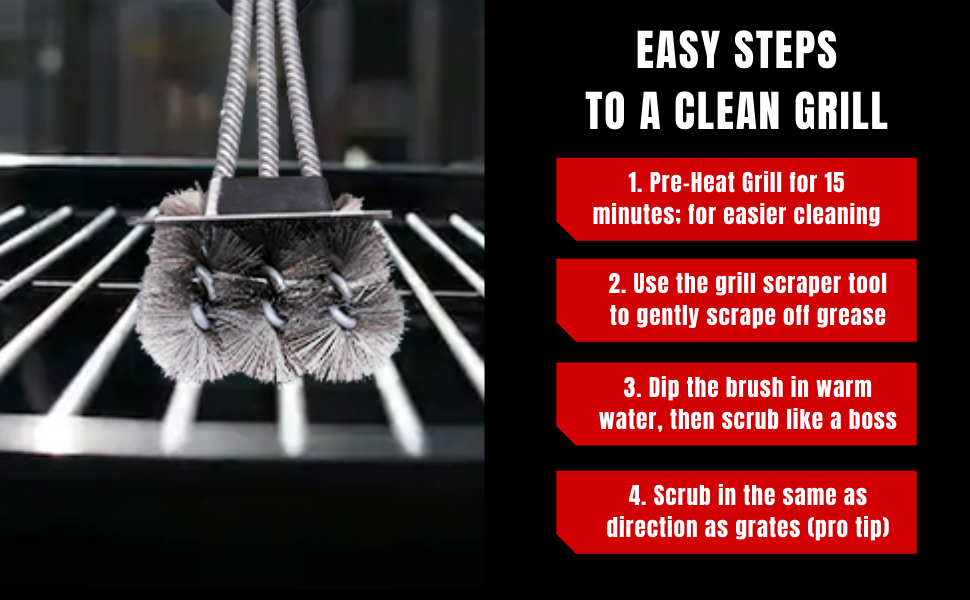 EASY STEPS
TO A CLEAN GRILL

1. Pre-Heat Grill for 15 minutes; for easier cleaning

2. Use the grill scraper tool to gently scrape off grease

3. Dip the brush in warm water, then scrub like a boss

4. Scrub in the same as direction as grates (pro tip)