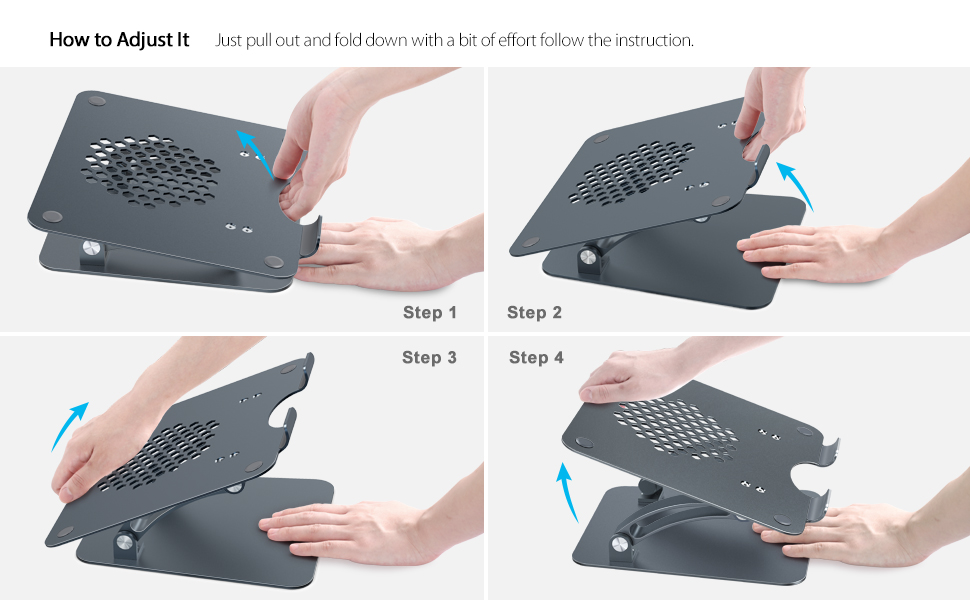 How to Adjust It Just pull out and fold down with a bit of effort follow the instruction.

Step 1

Step 2

Step 3

Step 4