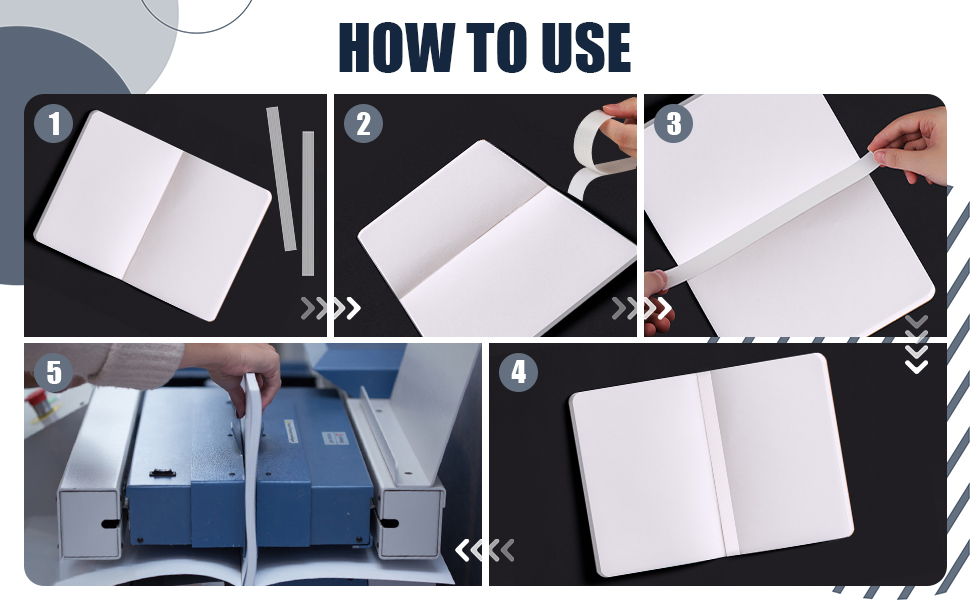 HOW TO USE

1

2

3

5

4