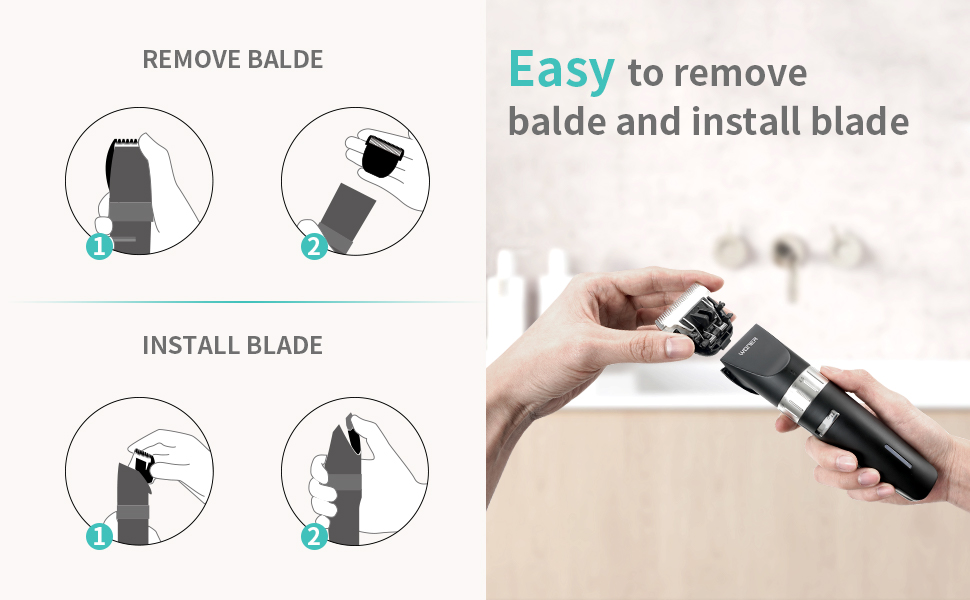 REMOVE BALDE

1

2

INSTALL BLADE

1

2

Easy to remove balde and install blade

WONER