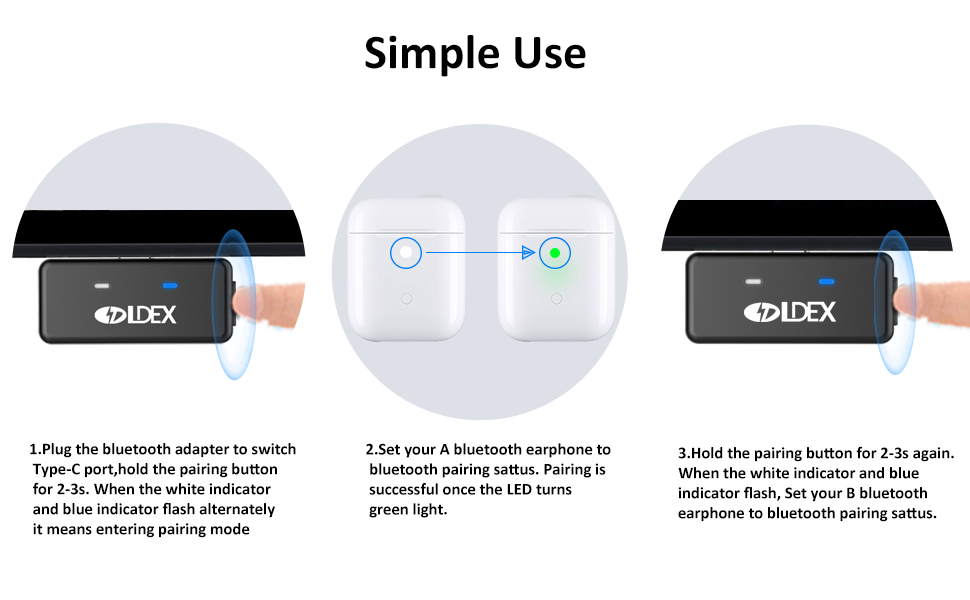 Simple Use

LDEX

LDEX

1.Plug the bluetooth adapter to switch Type-C port,hold the pairing button for 2-3s. When the white indicator and blue indicator flash alternately it means entering pairing mode

2.Set your A bluetooth earphone to bluetooth pairing sattus. Pairing is successful once the LED turns green light.

3.Hold the pairing button for 2-3s again. When the white indicator and blue indicator flash, Set your B bluetooth earphone to bluetooth pairing sattus.