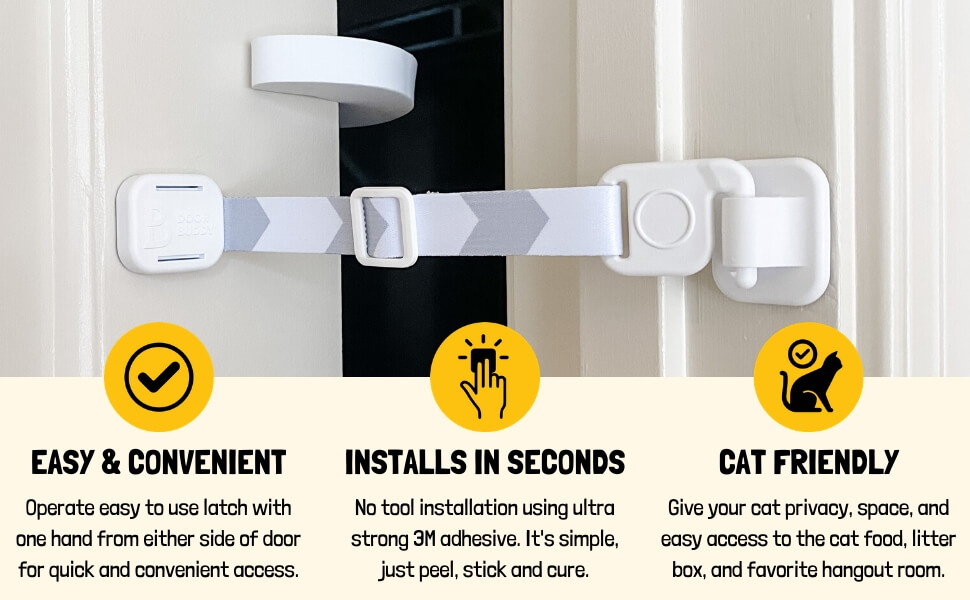 EASY & CONVENIENT

Operate easy to use latch with one hand from either side of door for quick and convenient access.

INSTALLS IN SECONDS

No tool installation using ultra strong 3M adhesive. It's simple, just peel, stick and cure.

CAT FRIENDLY

Give your cat privacy, space, and easy access to the cat food, litter box, and favorite hangout room.