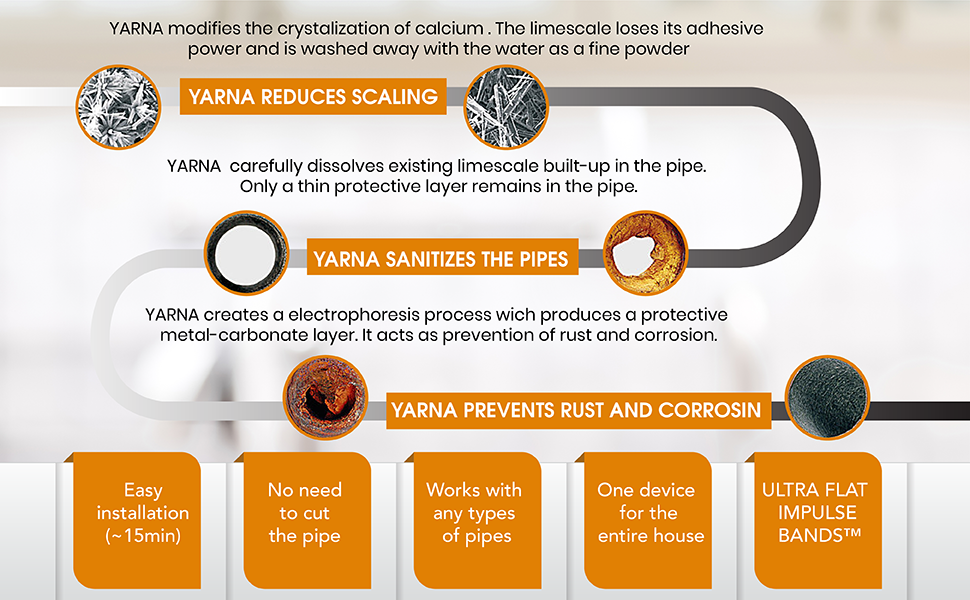 YARNA modifies the crystalization of calcium . The limescale loses its adhesive power and is washed away with the water as a fine powder

YARNA REDUCES SCALING

YARNA carefully dissolves existing limescale built-up in the pipe. Only a thin protective layer remains in the pipe.

YARNA SANITIZES THE PIPES

YARNA creates a electrophoresis process wich produces a protective metal-carbonate layer. It acts as prevention of rust and corrosion.

YARNA PREVENTS RUST AND CORROSIN

Easy installation (~15min)

No need to cut the pipe

Works with any types of pipes

One device for the entire house

ULTRA FLAT IMPULSE BANDS™