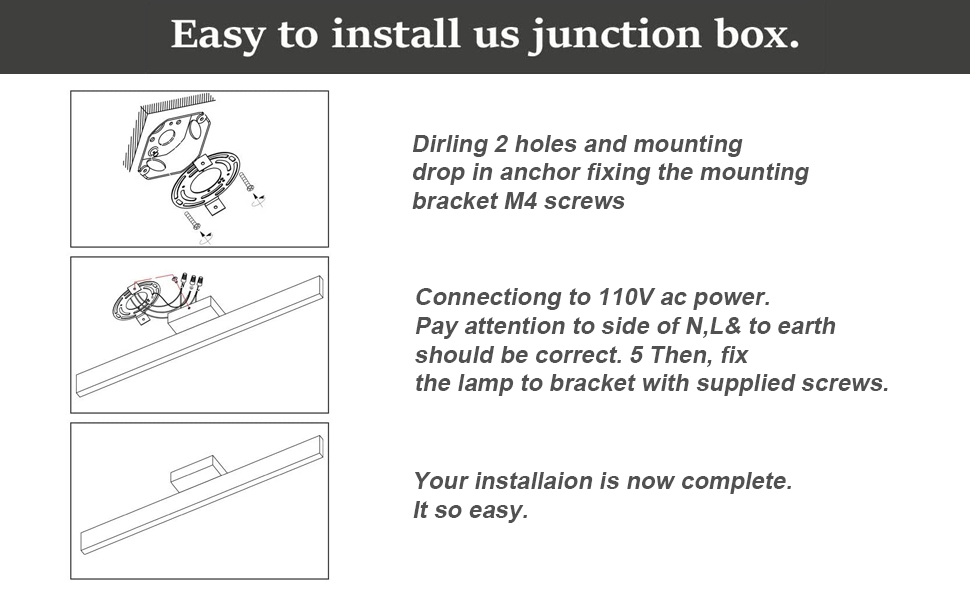 Easy to install us junction box.

Dirling 2 holes and mounting drop in anchor fixing the mounting bracket M4 screws

Connectiong to 110V ac power. Pay attention to side of N,L& to earth should be correct. 5 Then, fix the lamp to bracket with supplied screws.

Your installaion is now complete. It so easy.