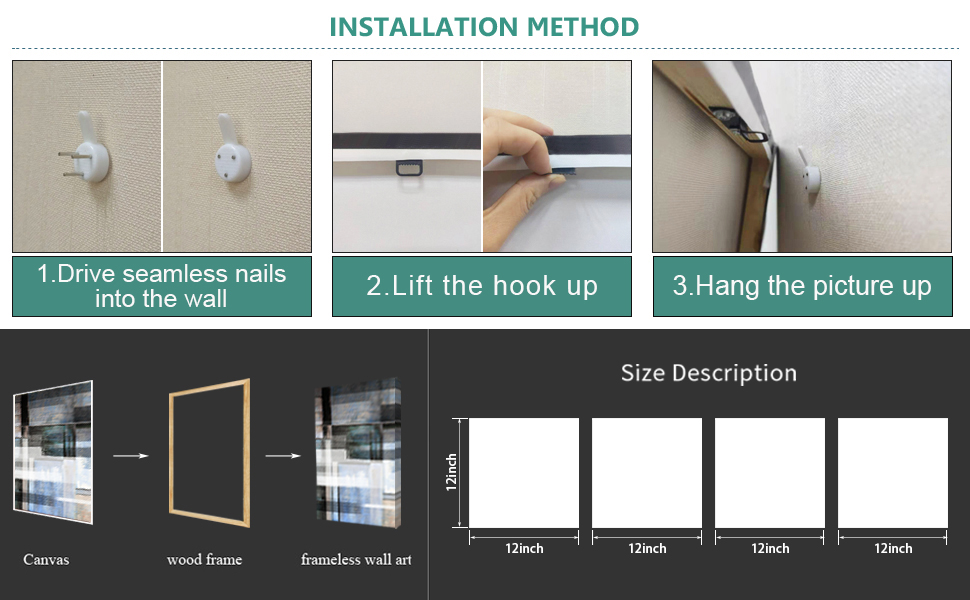 INSTALLATION METHOD

1.Drive seamless nails into the wall

2.Lift the hook up

3.Hang the picture up

Canvas

wood frame

frameless wall art

Size Description

12inch

12inch

12inch

12inch

12inch