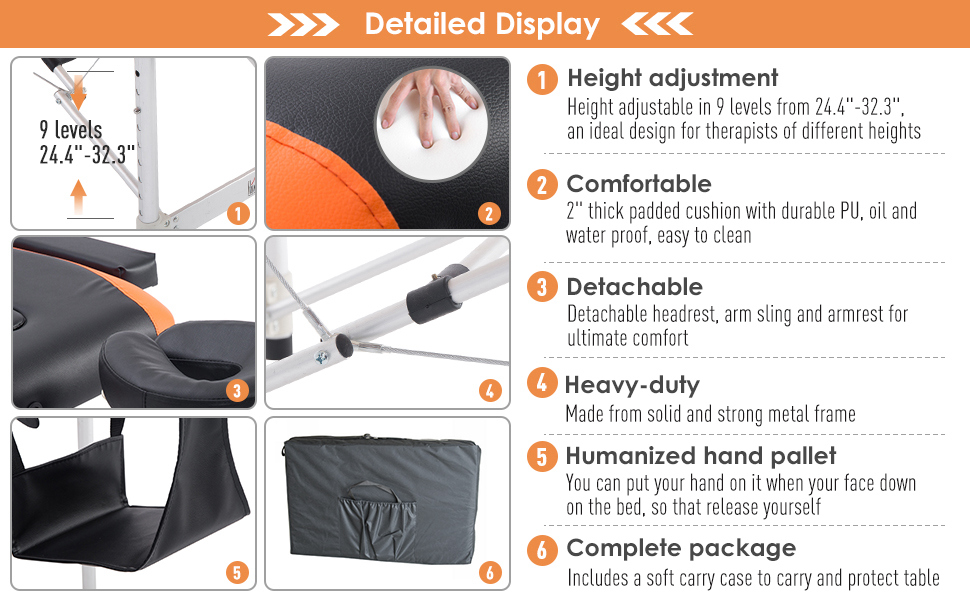 Detailed Display

9 levels
24.4''-32.3''

1

2

3

4

5

6

1 Height adjustment
Height adjustable in 9 levels from 24.4''-32.3'', an ideal design for therapists of different heights

2 Comfortable
2'' thick padded cushion with durable PU, oil and water proof, easy to clean

3 Detachable
Detachable headrest, arm sling and armrest for ultimate comfort

4 Heavy-duty
Made from solid and strong metal frame

5 Humanized hand pallet
You can put your hand on it when your face down on the bed, so that release yourself

6 Complete package
Includes a soft carry case to carry and protect table