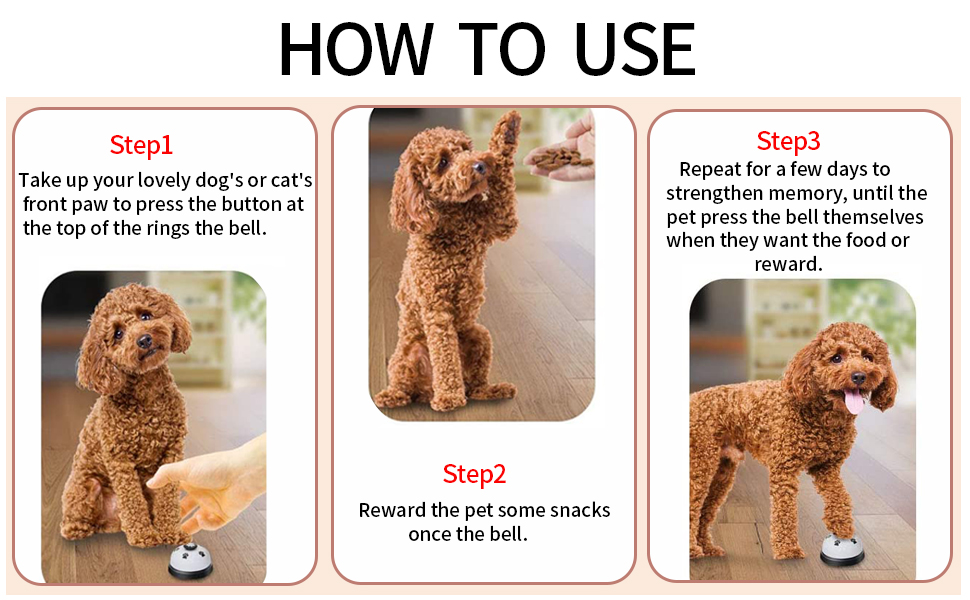 HOW TO USE

Step1

Take up your lovely dog's or cat's front paw to press the button at the top of the rings the bell.

Step2

Reward the pet some snacks once the bell.

Step3

Repeat for a few days to strengthen memory, until the pet press the bell themselves when they want the food or reward.