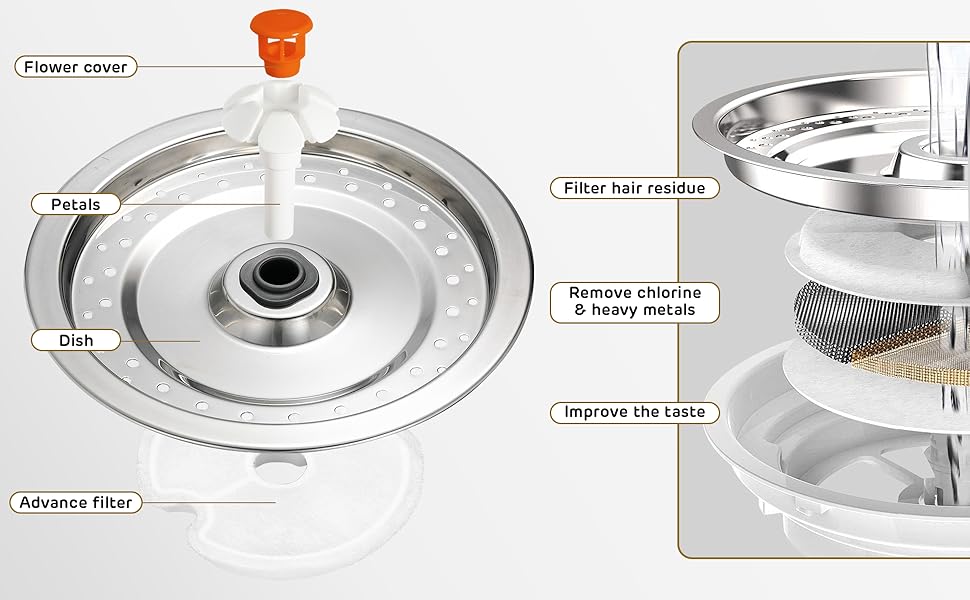 Flower cover

Petals

Dish

Advance filter

Filter hair residue

Remove chlorine & heavy metals

Improve the taste