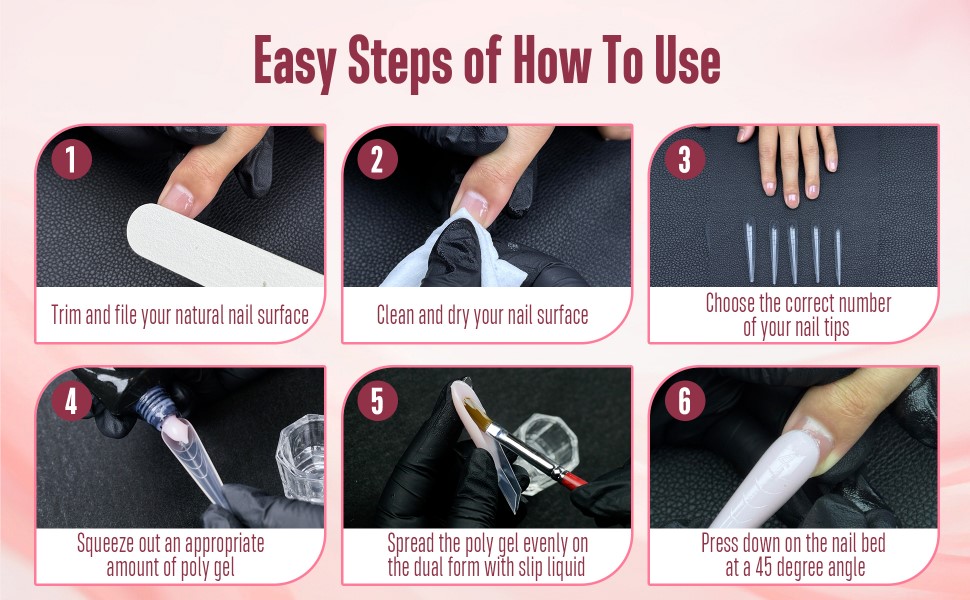 Easy Steps of How To Use

1
Trim and file your natural nail surface

2
Clean and dry your nail surface

3
Choose the correct number of your nail tips

4
Squeeze out an appropriate amount of poly gel

5
Spread the poly gel evenly on the dual form with slip liquid

6
Press down on the nail bed at a 45 degree angle