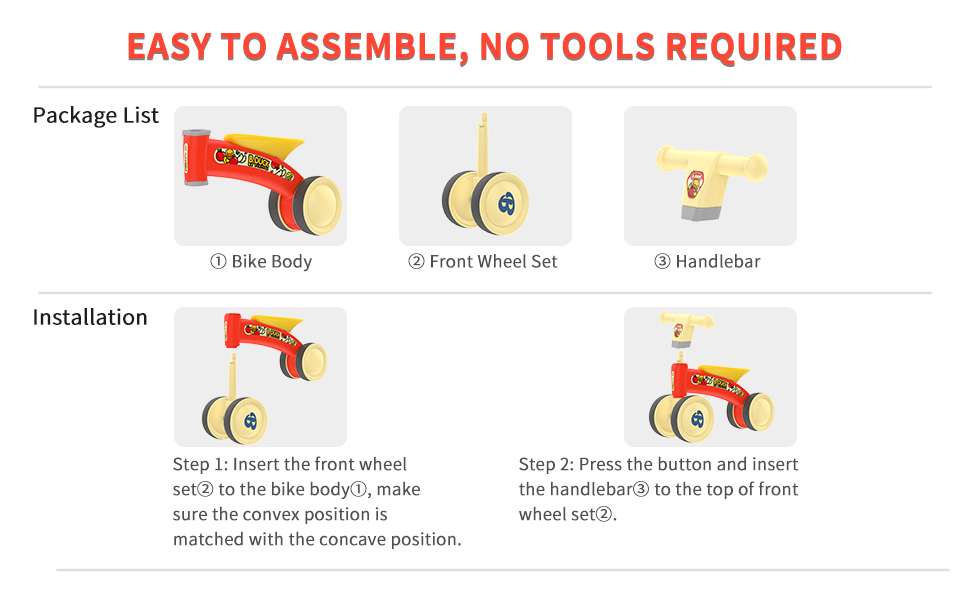 EASY TO ASSEMBLE, NO TOOLS REQUIRED

Package List

① Bike Body

② Front Wheel Set

③ Handlebar

Installation

Step 1: Insert the front wheel set② to the bike body①, make sure the convex position is matched with the concave position.

Step 2: Press the button and insert the handlebar③ to the top of front wheel set②.