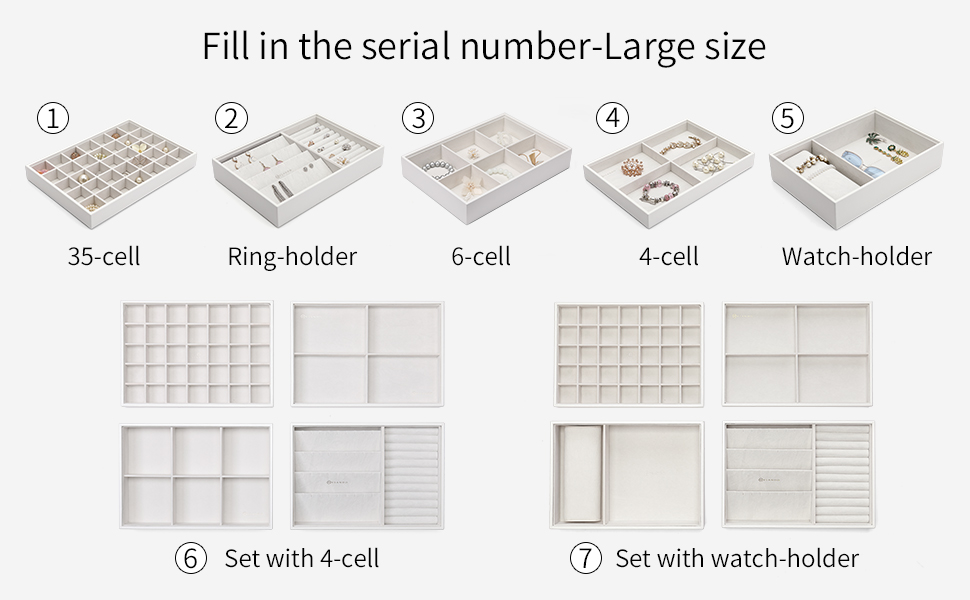 Fill in the serial number-Large size

① 35-cell

② Ring-holder

③ 6-cell

④ 4-cell

⑤ Watch-holder

⑥ Set with 4-cell

⑦ Set with watch-holder