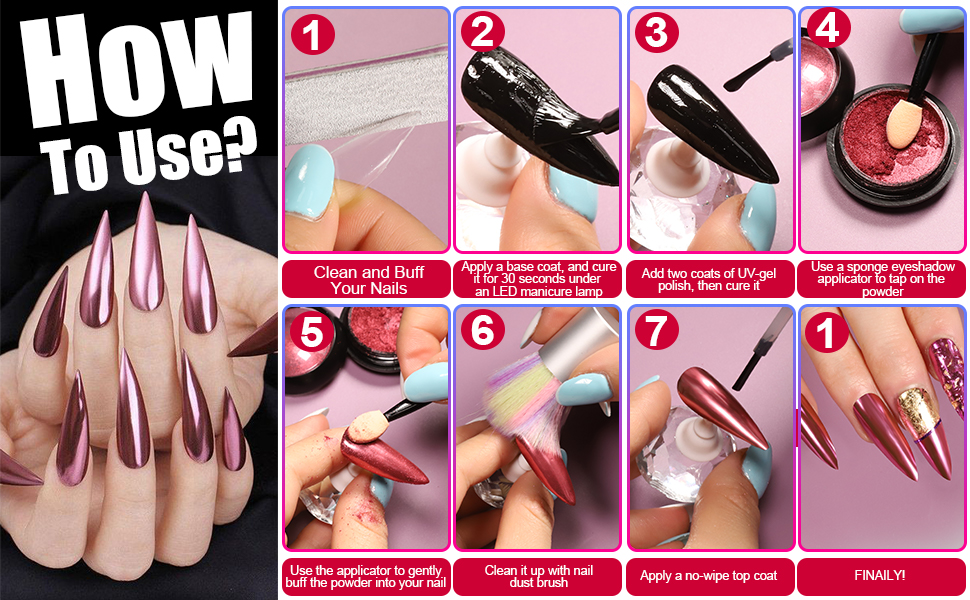 How To Use?

1
Clean and Buff Your Nails

2
Apply a base coat, and cure it for 30 seconds under an LED manicure lamp

3
Add two coats of UV-gel polish, then cure it

4
Use a sponge eyeshadow applicator to tap on the powder

5
Use the applicator to gently buff the powder into your nail

6
Clean it up with nail dust brush

7
Apply a no-wipe top coat

1
FINAILY!